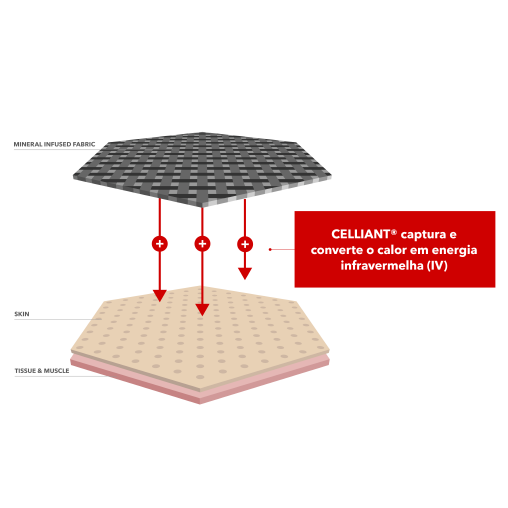 MINERAL INFUSED FABRIC

+ + +

CELLIANT® captura e converte o calor em energia infravermelha (IV)

SKIN

TISSUE & MUSCLE