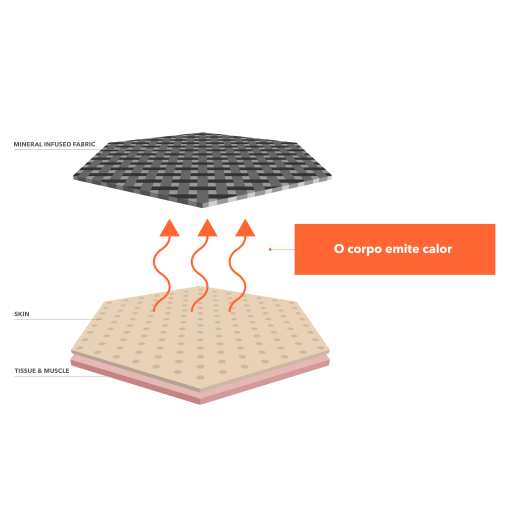 MINERAL INFUSED FABRIC

O corpo emite calor

SKIN

TISSUE & MUSCLE